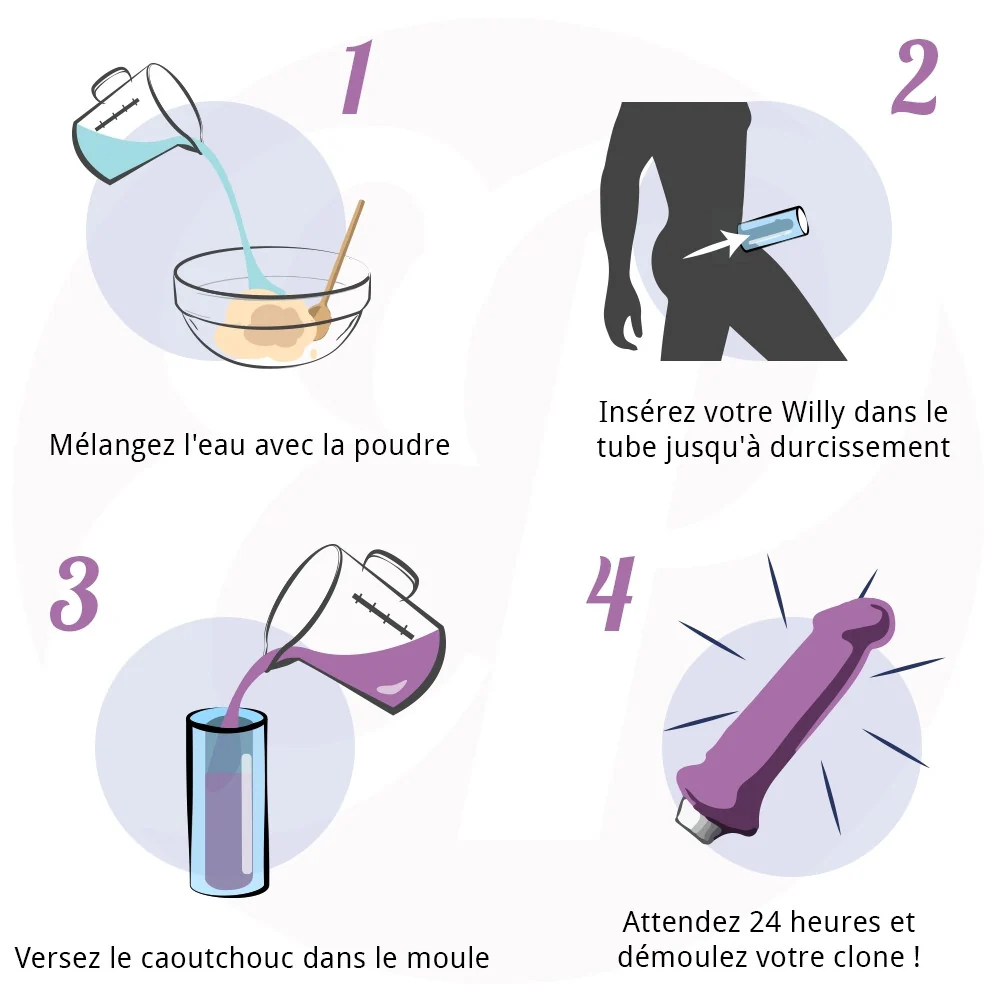 1

Mélangez l'eau avec la poudre

2

Insérez votre Willy dans le tube jusqu'à durcissement

3

Versez le caoutchouc dans le moule

4

Attendez 24 heures et démoulez votre clone !